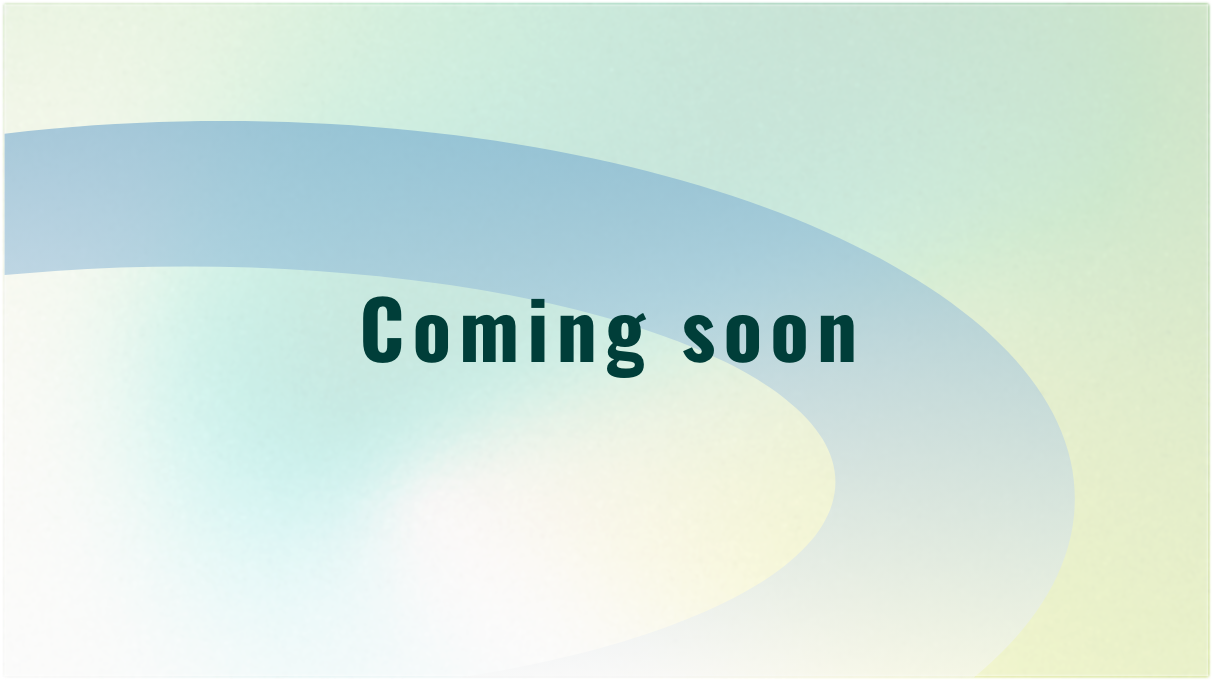 Coming soon